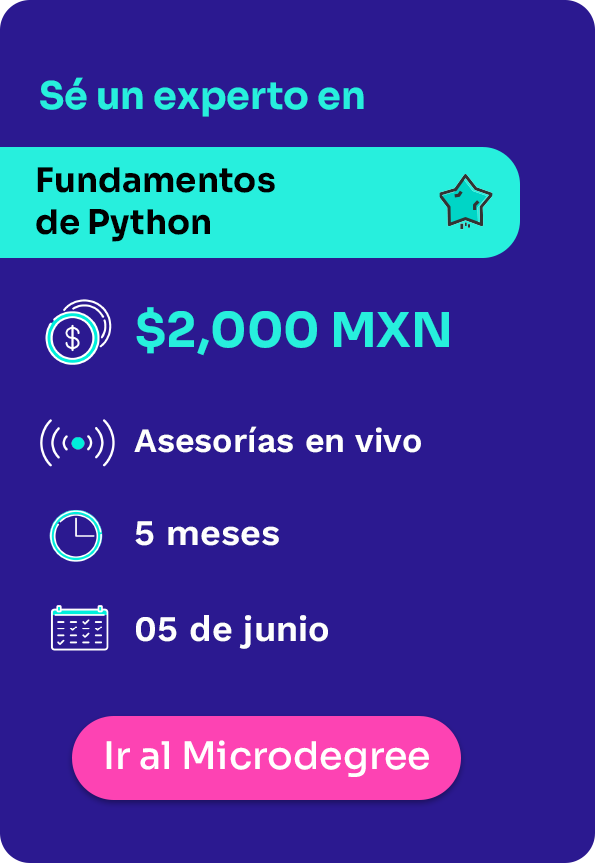 Sé un experto en

Fundamentos
de Python

$2,000 MXN

Asesorías en vivo

5 meses

05 de junio

Ir al Microdegree