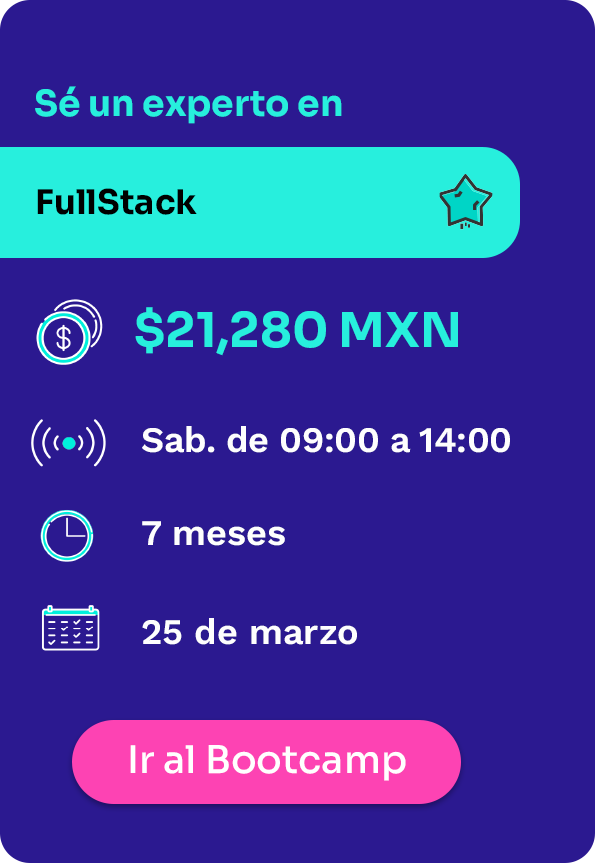 Sé un experto en

FullStack

$21,280 MXN

Sab. de 09:00 a 14:00

7 meses

25 de marzo

Ir al Bootcamp